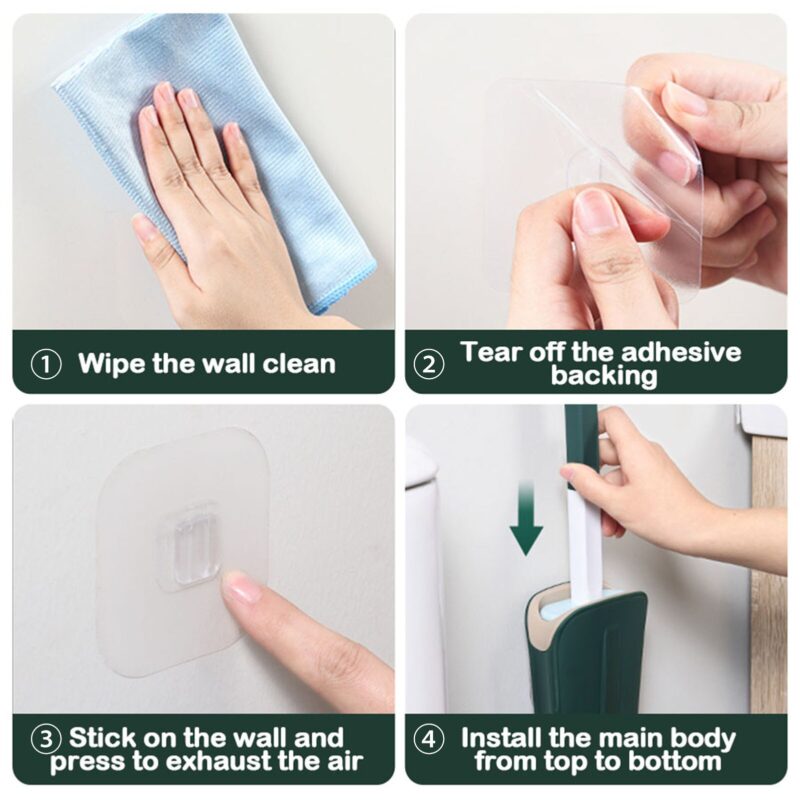 ① Wipe the wall clean

② Tear off the adhesive backing

③ Stick on the wall and press to exhaust the air

④ Install the main body from top to bottom